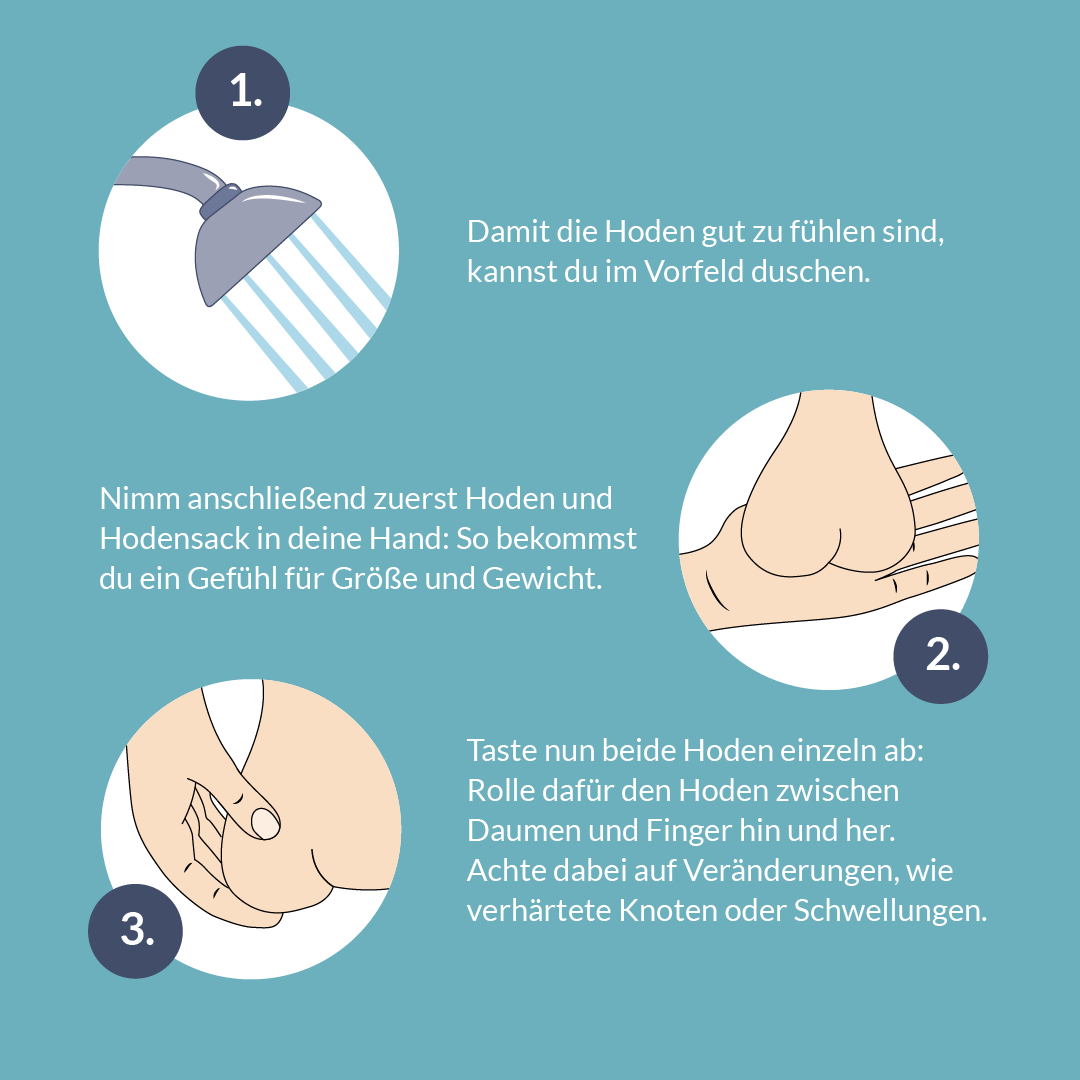 1.

Damit die Hoden gut zu fühlen sind, kannst du im Vorfeld duschen.

Nimm anschließend zuerst Hoden und Hodensack in deine Hand: So bekommst du ein Gefühl für Größe und Gewicht.

2.

3.

Taste nun beide Hoden einzeln ab: Rolle dafür den Hoden zwischen Daumen und Finger hin und her. Achte dabei auf Veränderungen, wie verhärtete Knoten oder Schwellungen.