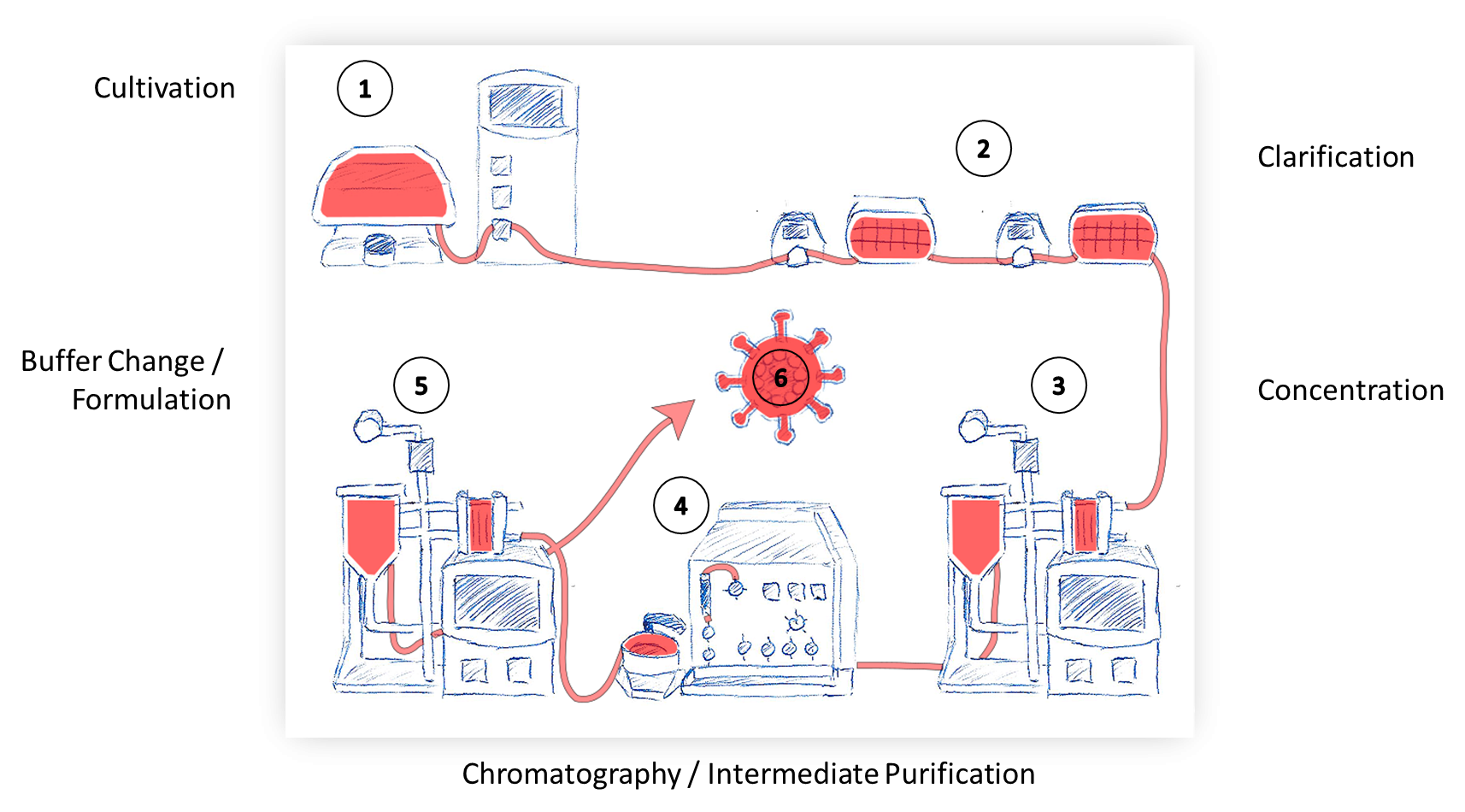 Cultivation

1

2

Clarification

Buffer Change / Formulation

5

6

3

Concentration

4

Chromatography / Intermediate Purification